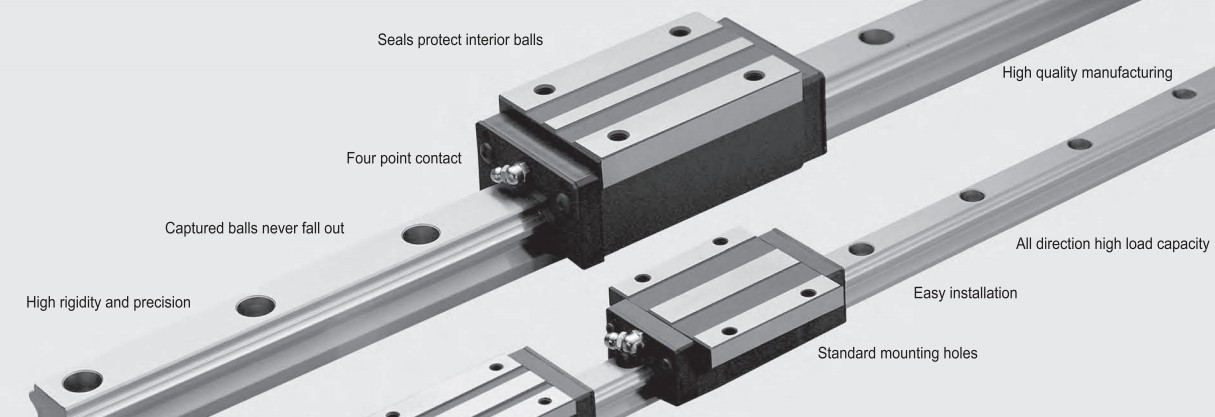 Seals protect interior balls

High quality manufacturing

Four point contact

Captured balls never fall out

All direction high load capacity

High rigidity and precision

Easy installation

Standard mounting holes